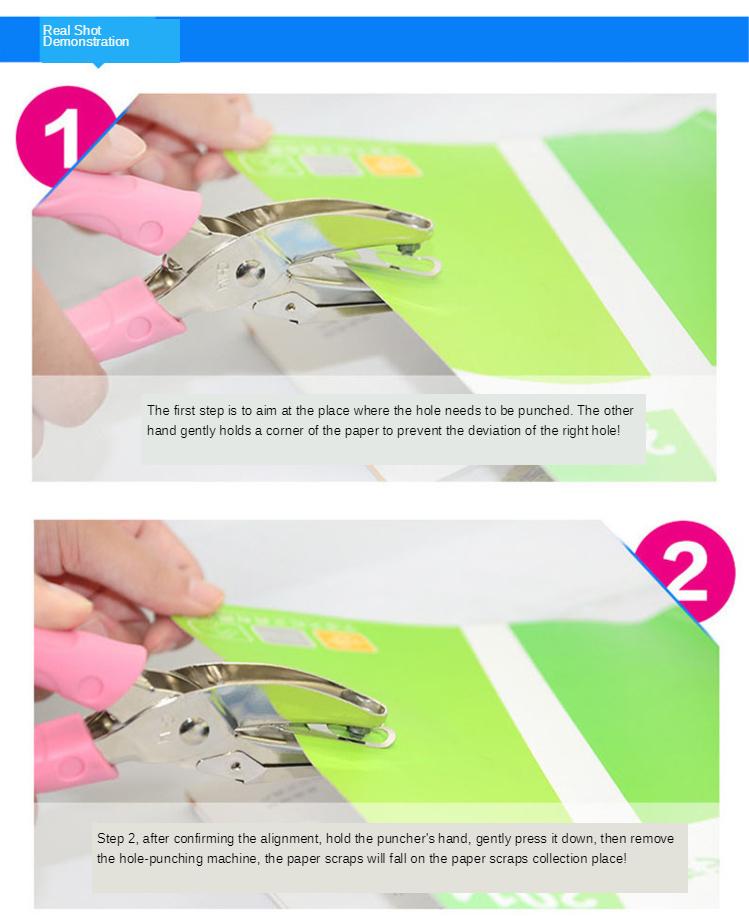 Real Shot Demonstration

1

The first step is to aim at the place where the hole needs to be punched. The other hand gently holds a corner of the paper to prevent the deviation of the right hole!

2

Step 2, after confirming the alignment, hold the puncher's hand, gently press it down, then remove the hole-punching machine, the paper scraps will fall on the paper scraps collection place!