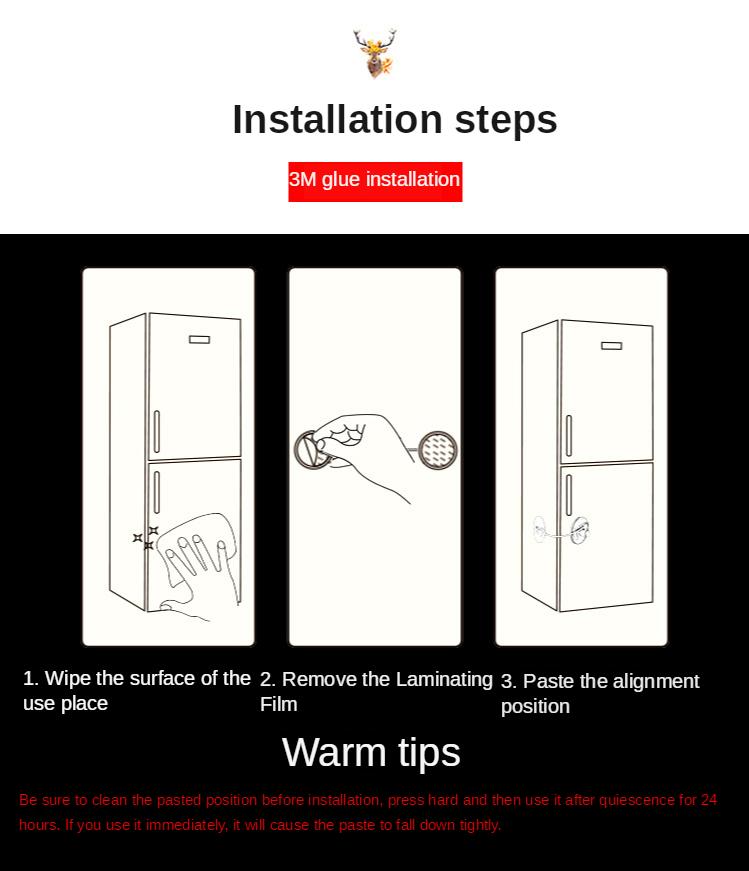 Installation steps

3M glue installation

1. Wipe the surface of the use place

2. Remove the Laminating Film

3. Paste the alignment position

Warm tips

Be sure to clean the pasted position before installation, press hard and then use it after quiescence for 24 hours. If you use it immediately, it will cause the paste to fall down tightly.