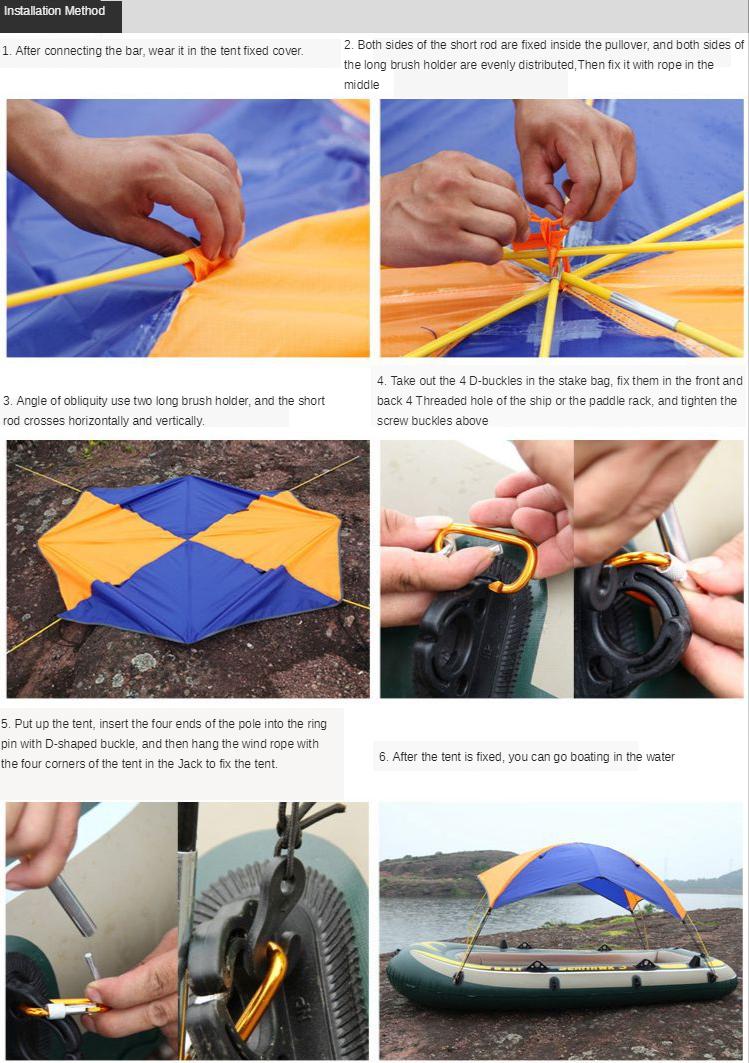 Installation Method

1. After connecting the bar, wear it in the tent fixed cover.

2. Both sides of the short rod are fixed inside the pullover, and both sides of the long brush holder are evenly distributed,Then fix it with rope in the middle

3. Angle of obliquity use two long brush holder, and the short rod crosses horizontally and vertically.

4. Take out the 4 D-buckles in the stake bag, fix them in the front and back 4 Threaded hole of the ship or the paddle rack, and tighten the screw buckles above

5. Put up the tent, insert the four ends of the pole into the ring pin with D-shaped buckle, and then hang the wind rope with the four corners of the tent in the Jack to fix the tent.

6. After the tent is fixed, you can go boating in the water