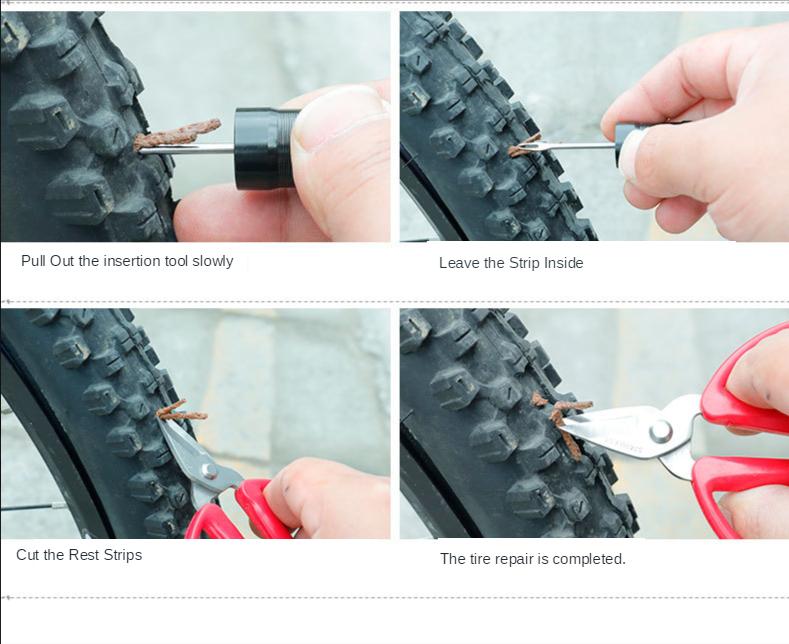 Pull Out the insertion tool slowly

Leave the Strip Inside

Cut the Rest Strips

The tire repair is completed.