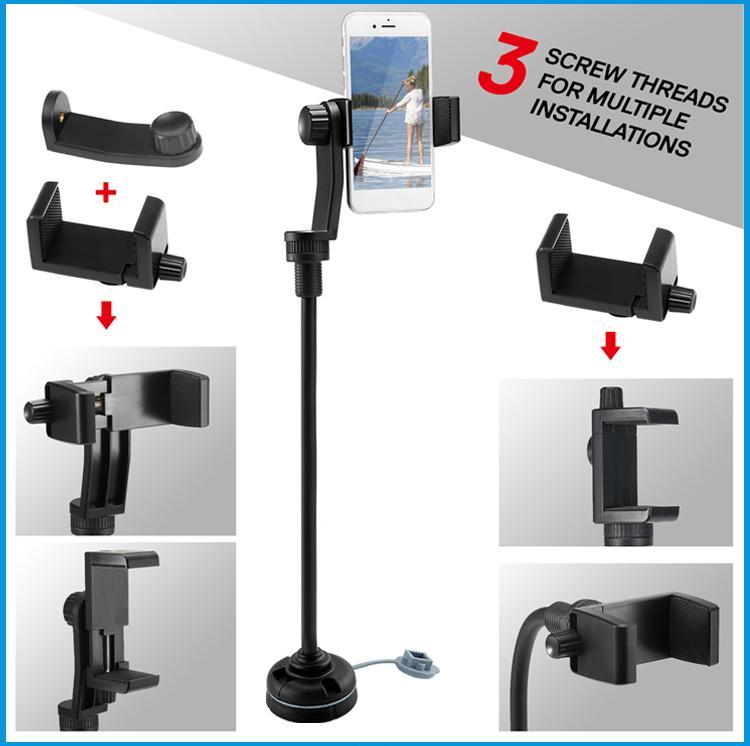 3 SCREW THREADS FOR MULTIPLE INSTALLATIONS

+